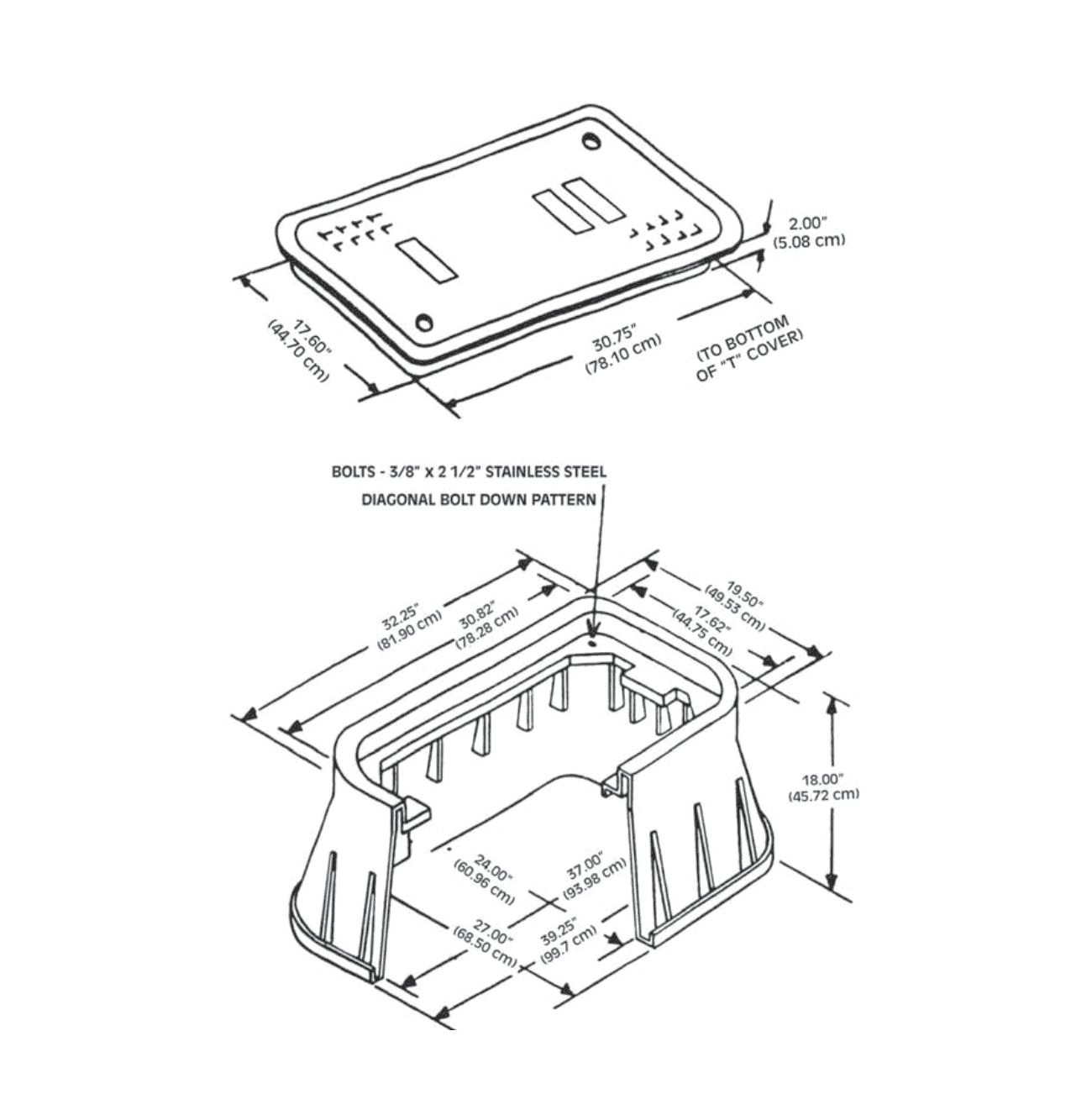 2.00"
(5.08 cm)

17.60"
(44.70 cm)

30.75"
(78.10 cm)

(TO BOTTOM
OF "T" COVER)

BOLTS - 3/8" x 2 1/2" STAINLESS STEEL

DIAGONAL BOLT DOWN PATTERN

32.25"
(81.90 cm)

30.82"
(78.28 cm)

19.50"
(49.53 cm)

17.62"
(44.75 cm)

18.00"
(45.72 cm)

24.00"
(60.96 cm)

37.00"
(93.98 cm)

27.00"
(68.50 cm)

39.25"
(99.7 cm)