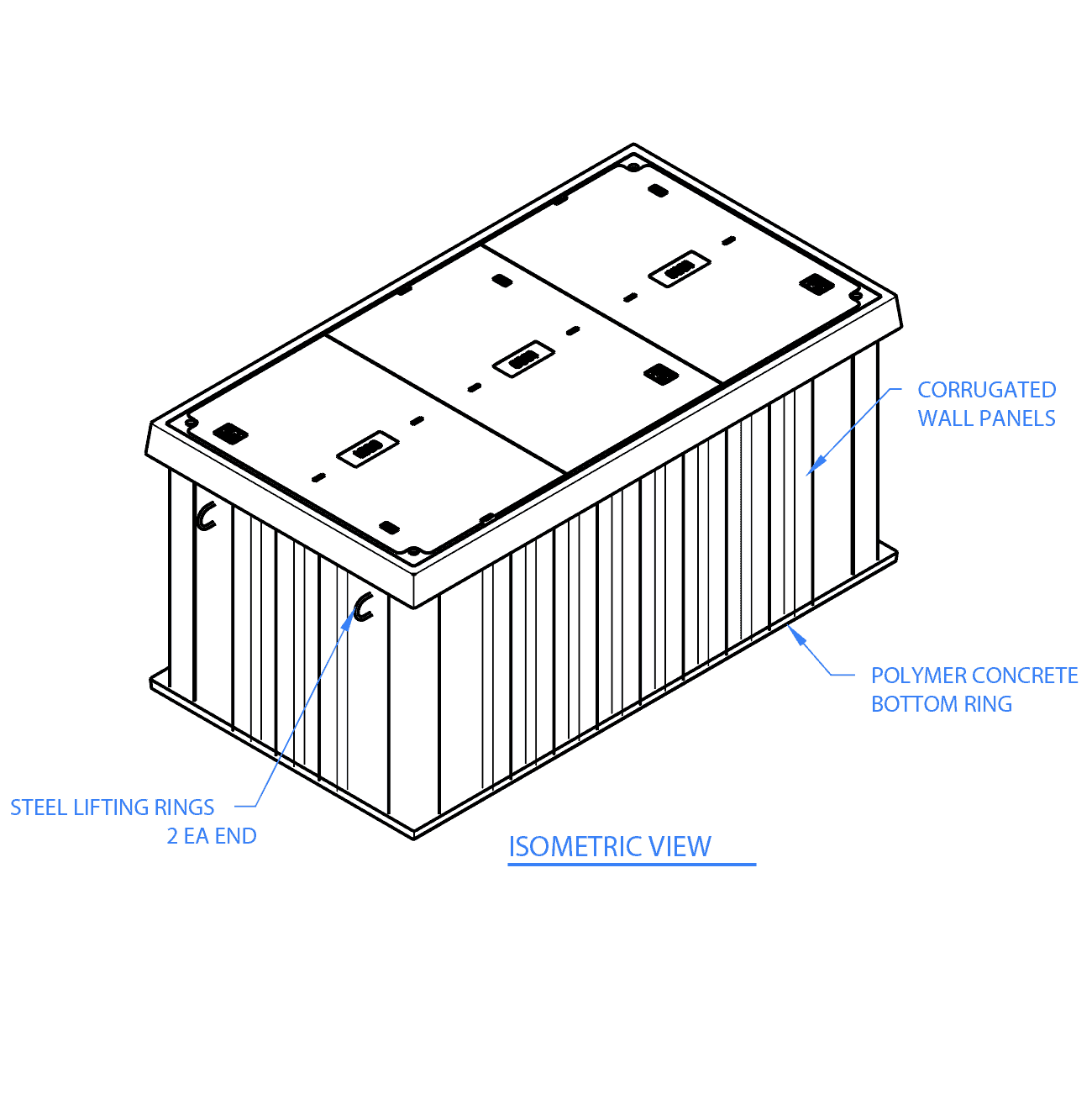 CORRUGATED WALL PANELS

POLYMER CONCRETE BOTTOM RING

STEEL LIFTING RINGS 2 EA END

ISOMETRIC VIEW